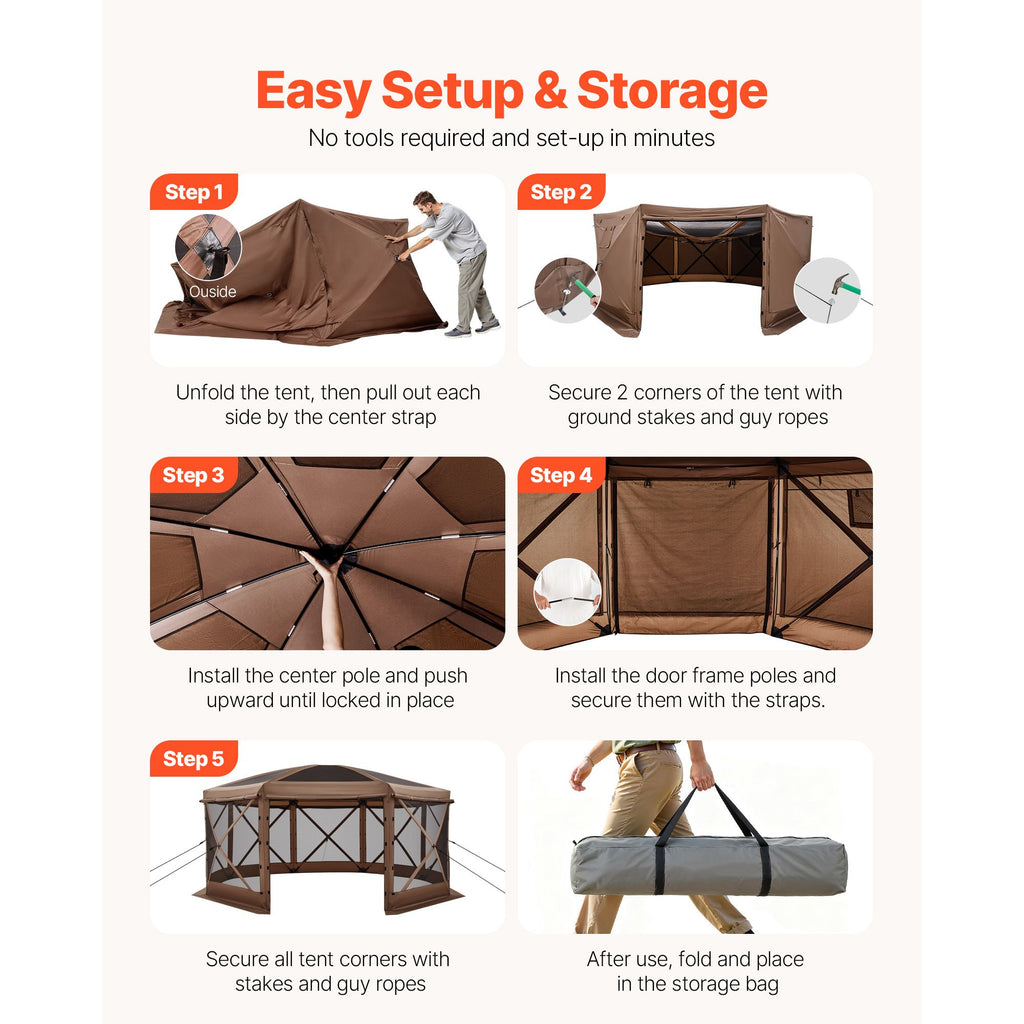 Easy Setup & Storage
No tools required and set-up in minutes

Step 1
Ouside

Unfold the tent, then pull out each side by the center strap

Step 2

Secure 2 corners of the tent with ground stakes and guy ropes

Step 3

Install the center pole and push upward until locked in place

Step 4

Install the door frame poles and secure them with the straps.

Step 5

Secure all tent corners with stakes and guy ropes

After use, fold and place in the storage bag